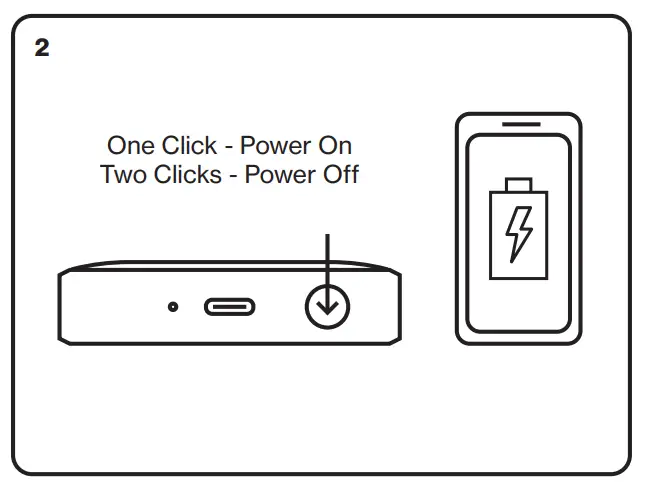 2

One Click - Power On
Two Clicks - Power Off