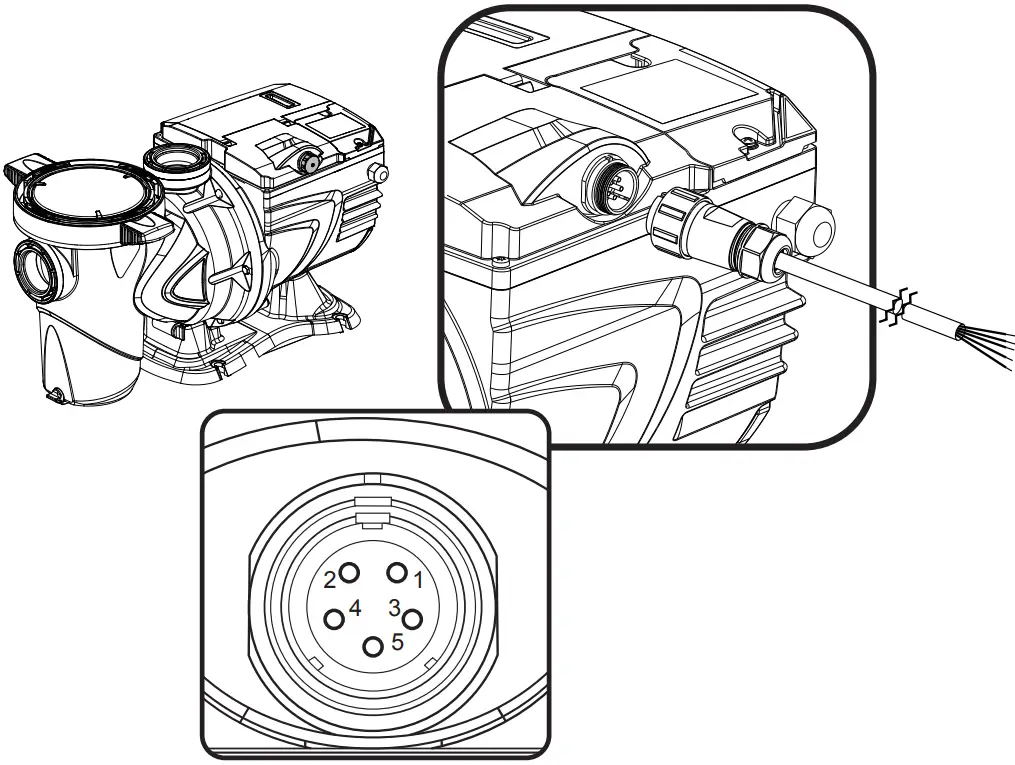 2 1
4 3
5