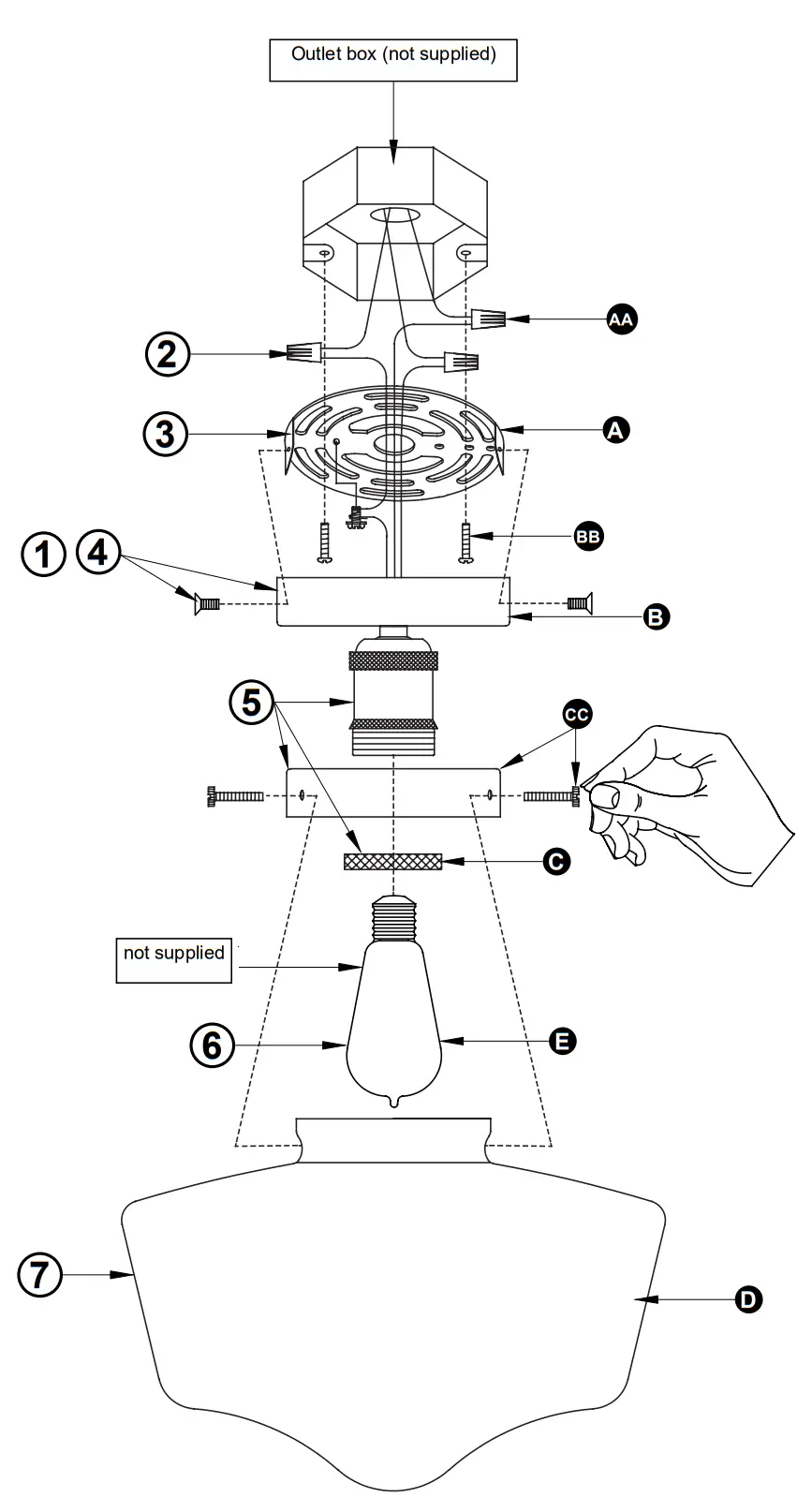 Outlet box (not supplied)

AA

2

3

A

BB

1 4

B

5

CC

C

not supplied

6

E

7

D