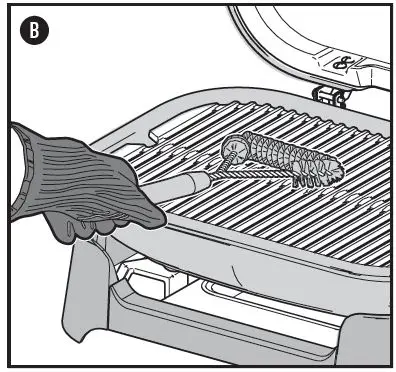 B