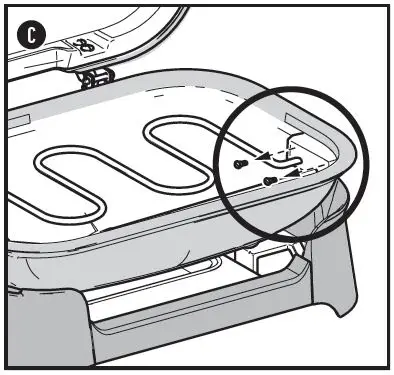 C