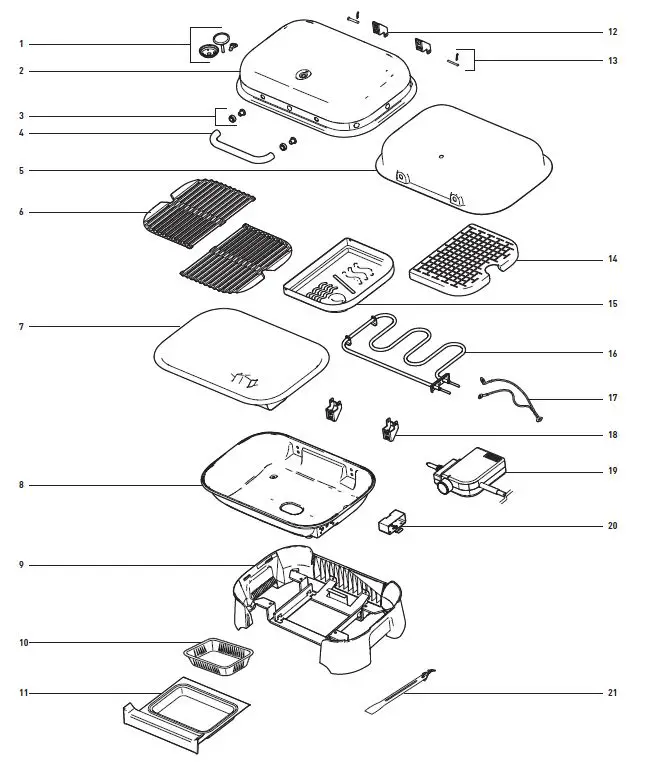 1
2
3
4
5
6
7
8
9
10
11
12
13
14
15
16
17
18
19
20
21