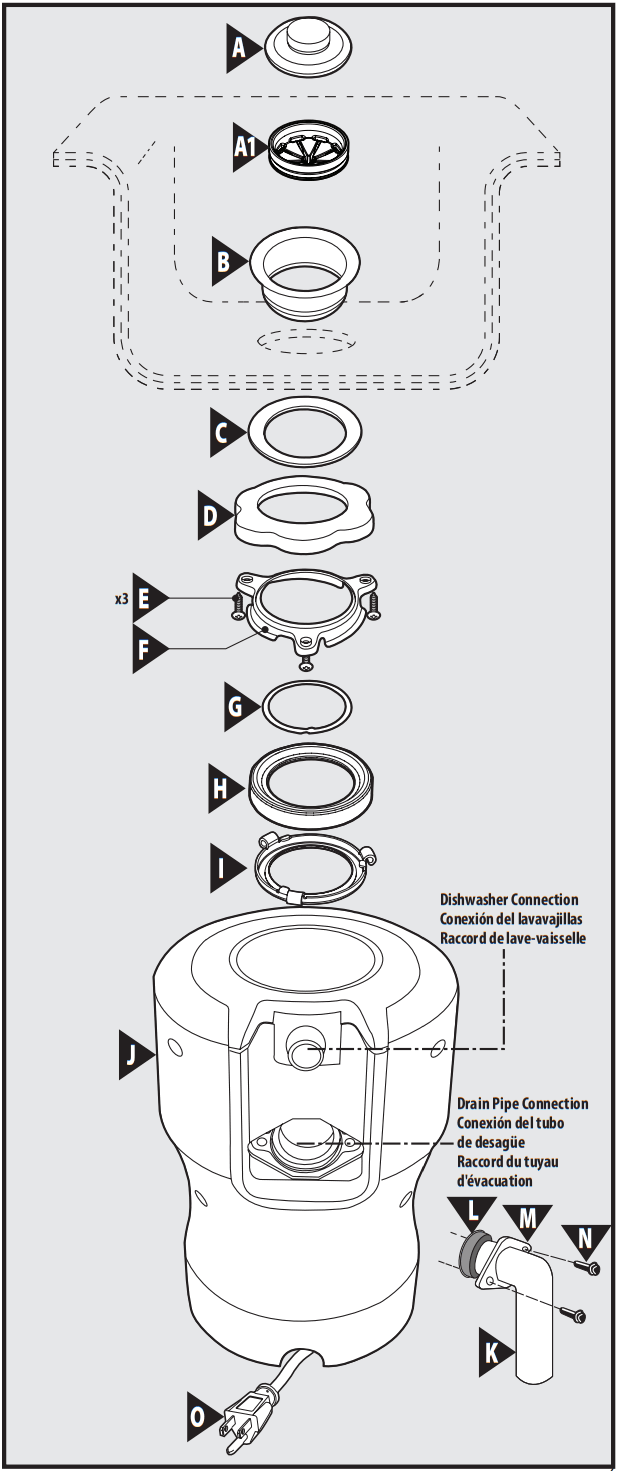 A
A1
B
C
D
x3 E
F
G
H
I
Dishwasher Connection
Conexión del lavavajillas
Raccord de lave-vaisselle
J
Drain Pipe Connection
Conexión del tubo de desagüe
Raccord du tuyau d'évacuation
L
M
N
K
O