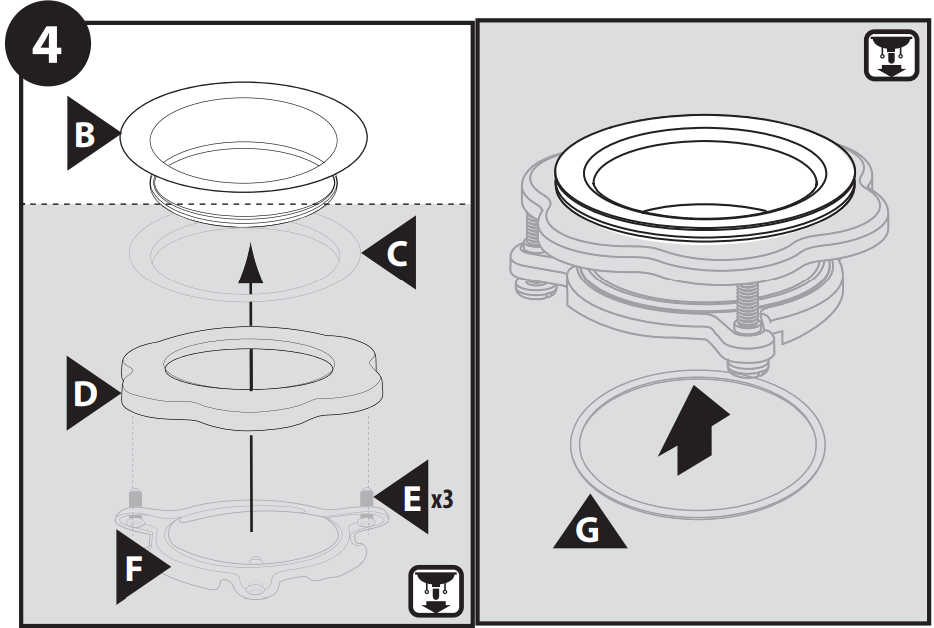 4
B
C
D
E x3
F
G