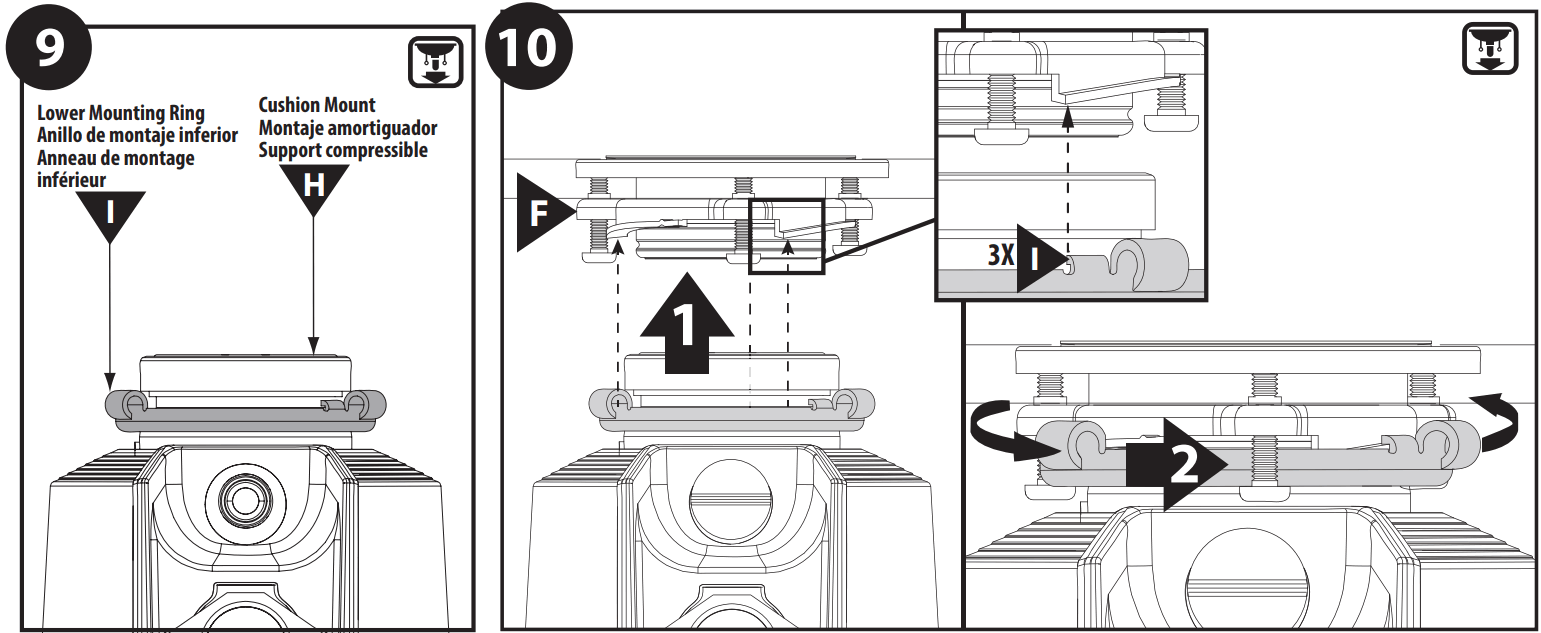 9

Lower Mounting Ring
Anillo de montaje inferior
Anneau de montage inférieur

I

Cushion Mount
Montaje amortiguador
Support compressible

H

10

F

1

3X I

2