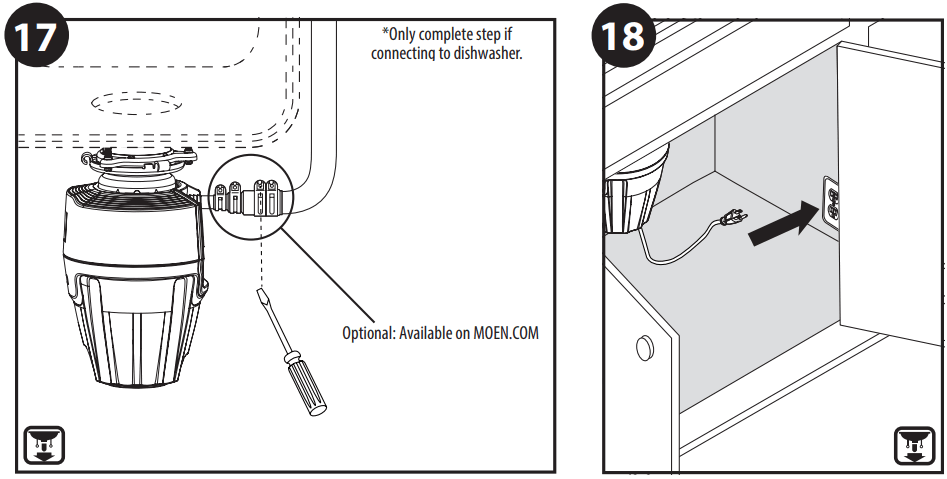 17

*Only complete step if connecting to dishwasher.

Optional: Available on MOEN.COM

18