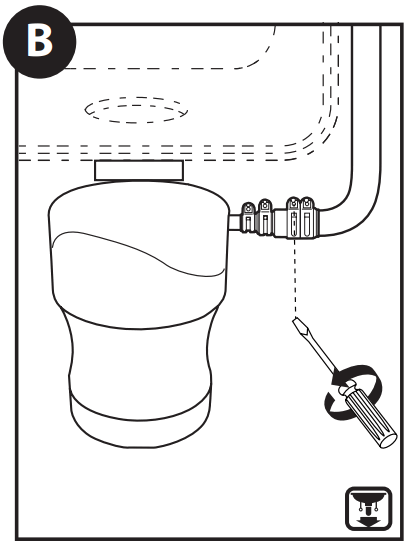 B