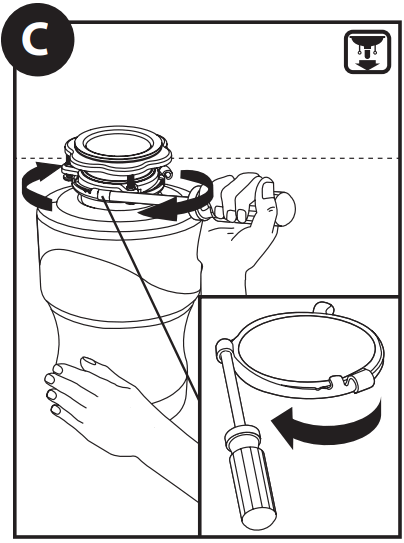 C