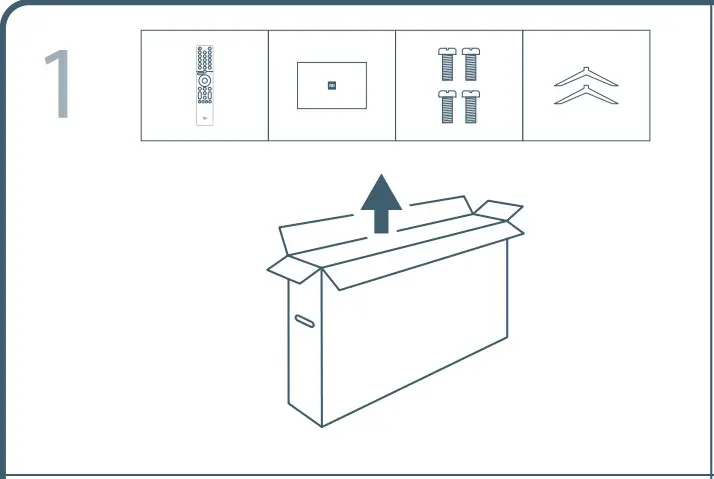 1