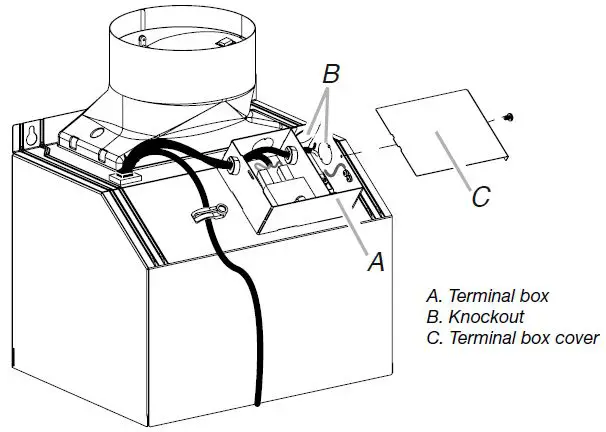 B

C

A

A. Terminal box
B. Knockout
C. Terminal box cover