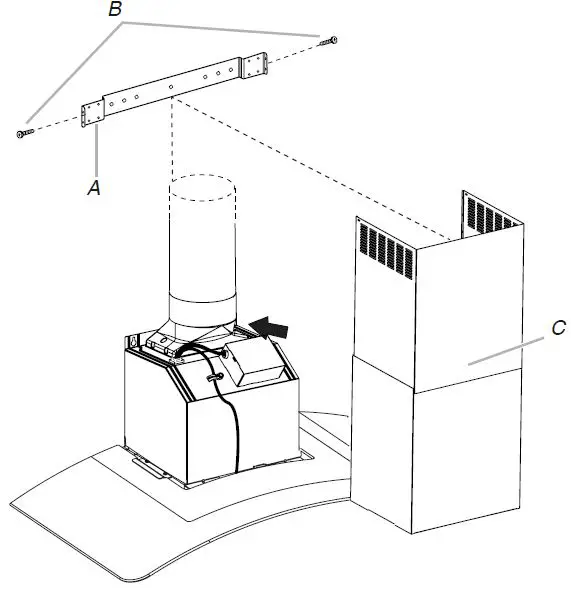 B
A
C