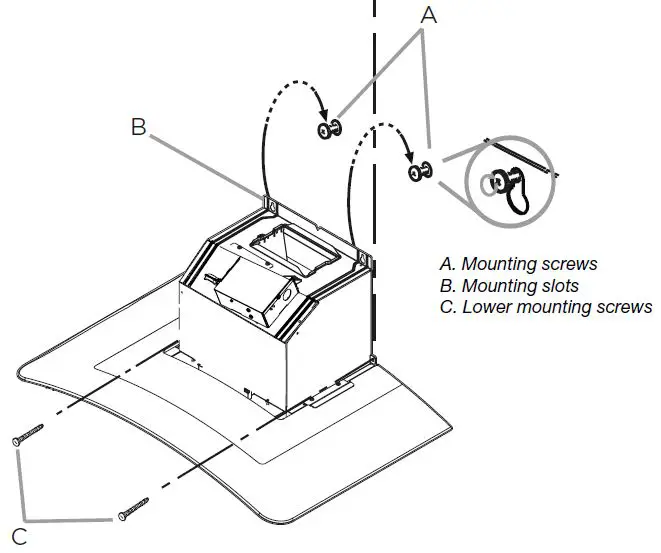 A

B

A. Mounting screws
B. Mounting slots
C. Lower mounting screws

C