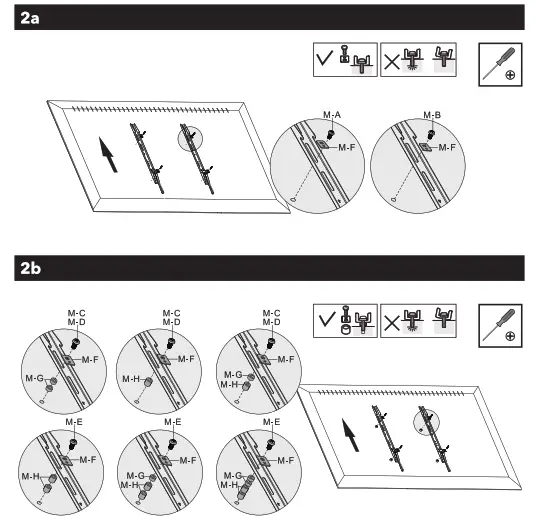 2a

M-A
M-F
M-B
M-F

2b

M-C
M-D
M-F
M-G

M-C
M-D
M-F
M-H

M-C
M-D
M-F
M-G
M-H

M-E
M-F
M-H

M-E
M-F
M-G
M-H

M-E
M-F
M-G
M-H