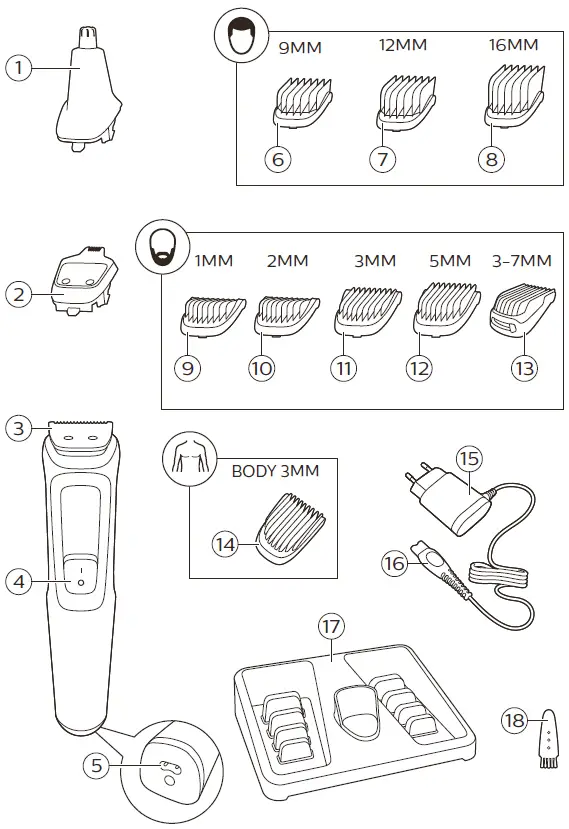 1
9MM 12MM 16MM
6 7 8
2
1MM 2MM 3MM 5MM 3–7MM
9 10 11 12 13
3
BODY 3MM
14
15
16
4
17
5
18