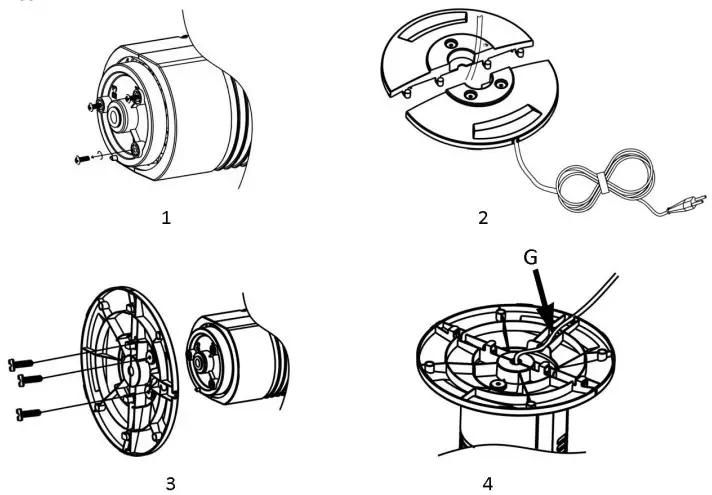 1

2

G

3

4