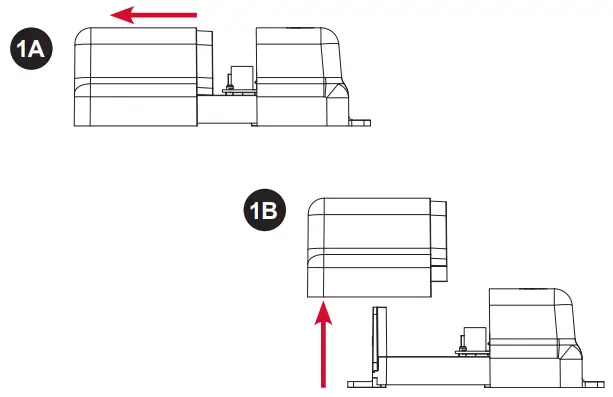 1A

1B