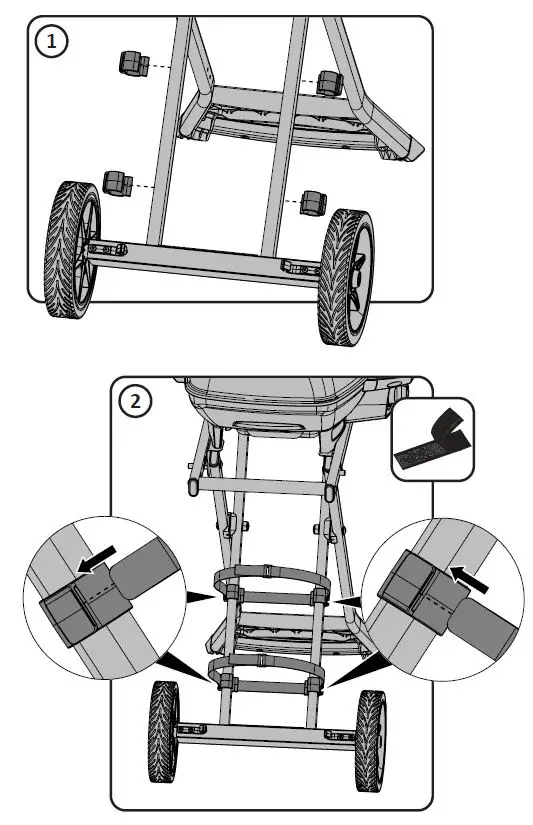 1

2