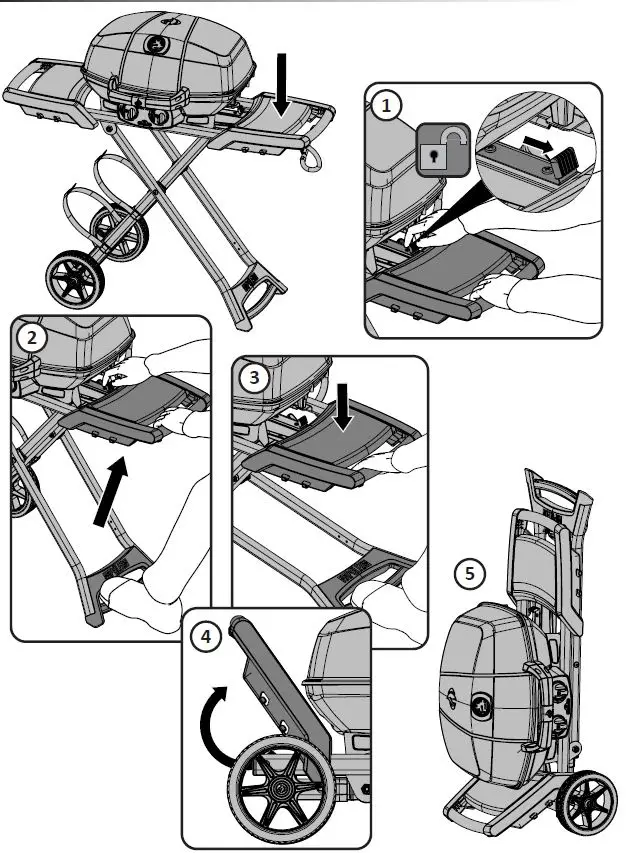 1

2

3

4

5