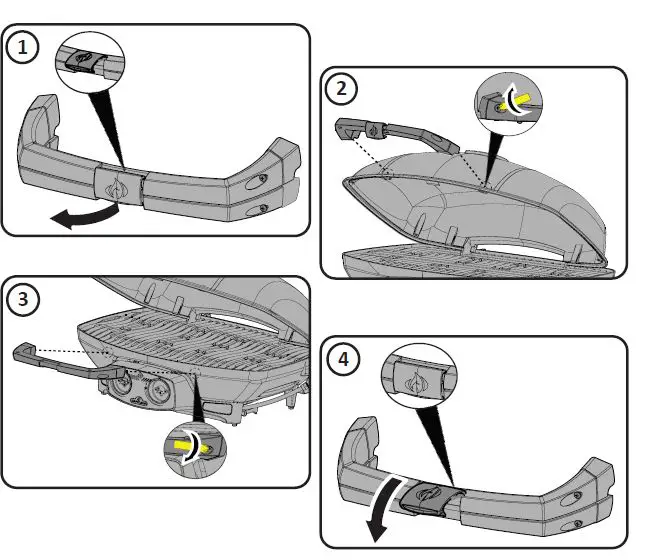 1

2

3

4