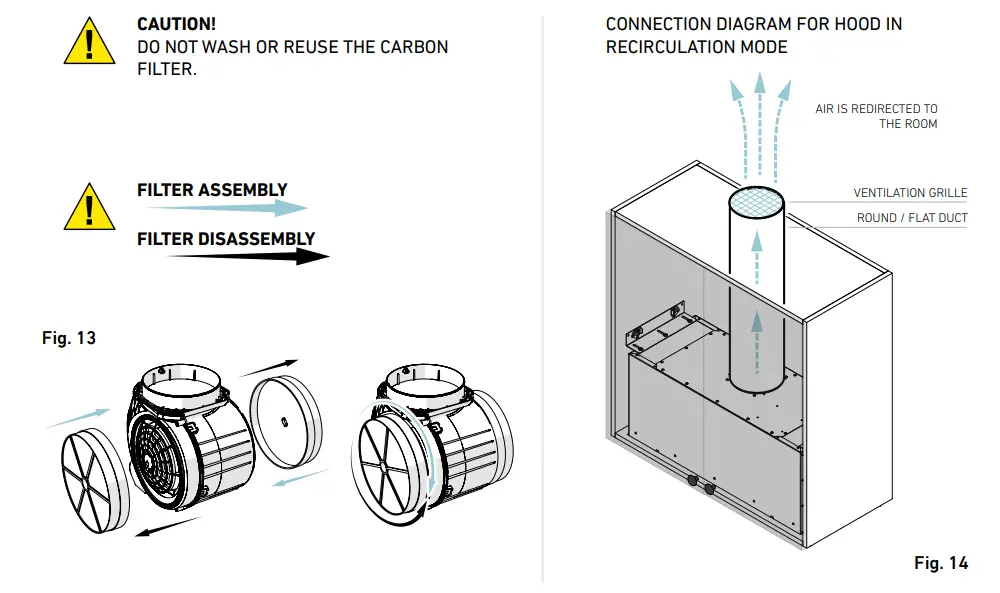 CAUTION!
DO NOT WASH OR REUSE THE CARBON FILTER.

FILTER ASSEMBLY
FILTER DISASSEMBLY

Fig. 13

CONNECTION DIAGRAM FOR HOOD IN RECIRCULATION MODE

AIR IS REDIRECTED TO THE ROOM

VENTILATION GRILLE

ROUND / FLAT DUCT

Fig. 14