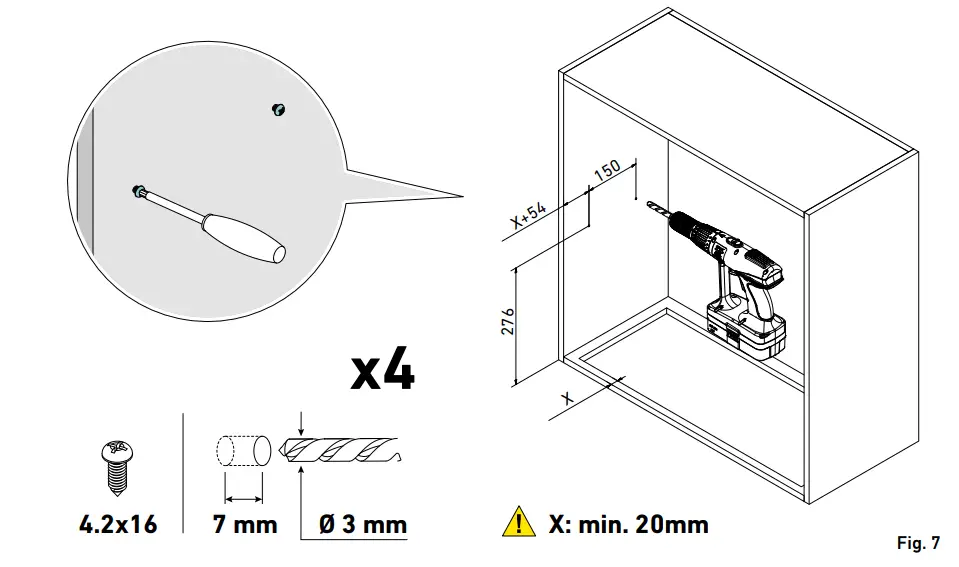 150
X+54
276
X
x4
4.2x16
7 mm
Ø 3 mm
X: min. 20mm
Fig. 7