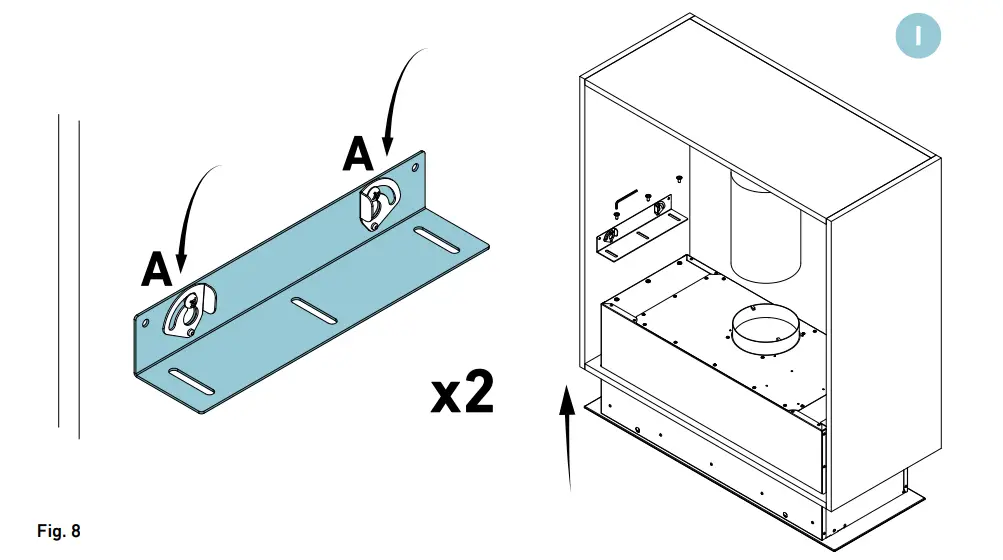 I

A

A

x2

Fig. 8