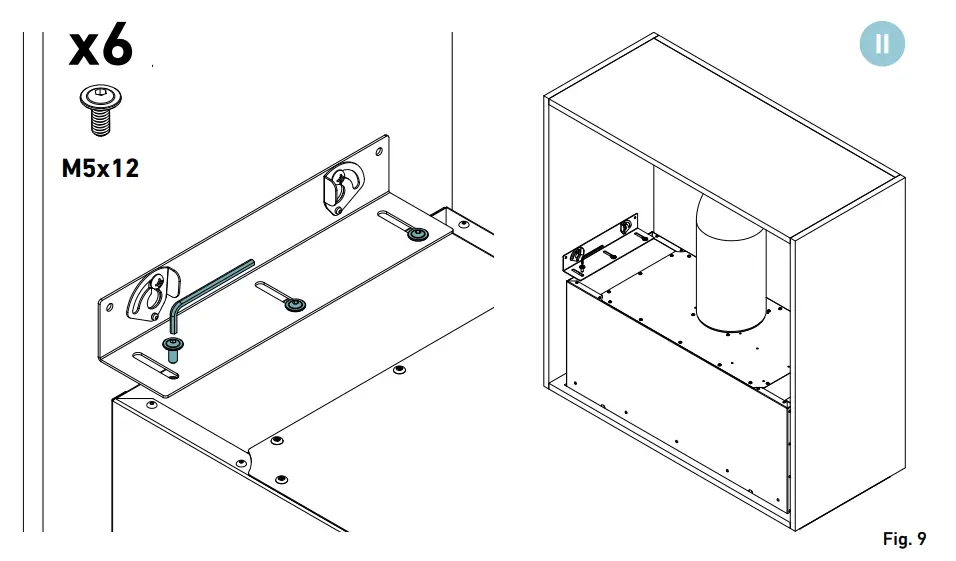 x6

M5x12

II

Fig. 9