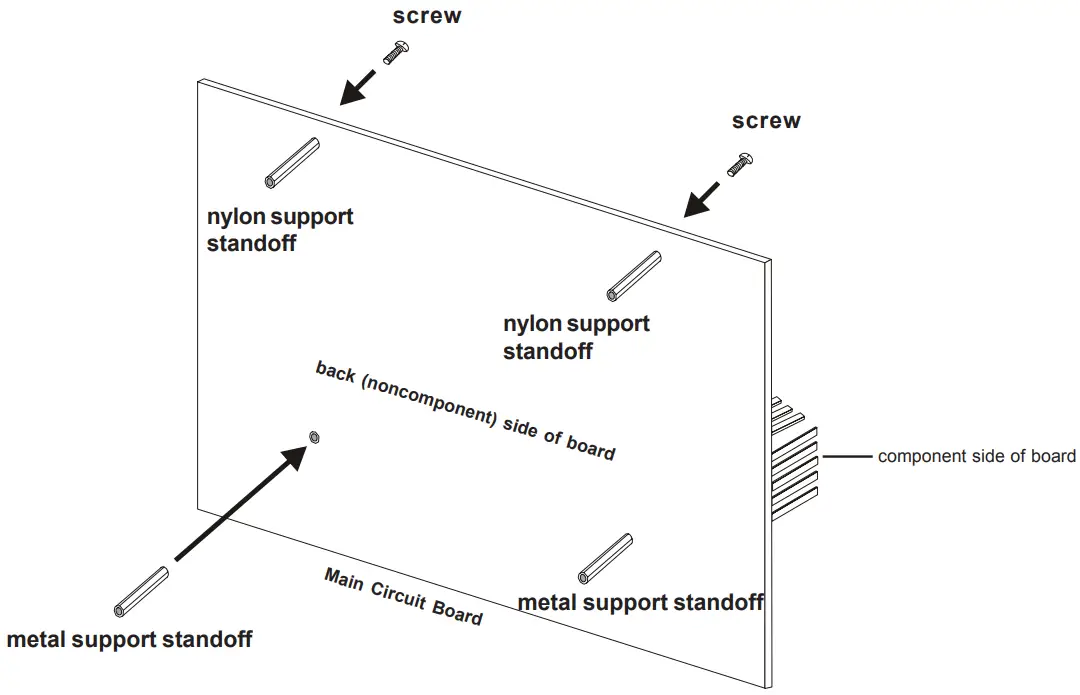 screw

screw

nylon support standoff

nylon support standoff

back (noncomponent) side of board

component side of board

Main Circuit Board

metal support standoff

metal support standoff