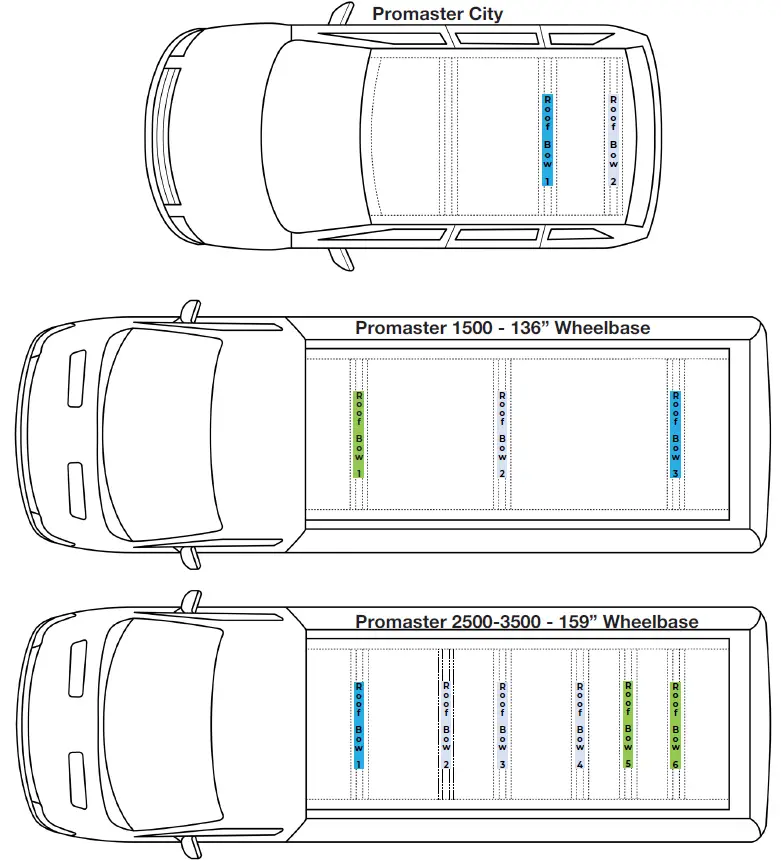 Promaster City

Roof Bow 1

Roof Bow 2

Promaster 1500 - 136” Wheelbase

Roof Bow 1

Roof Bow 2

Roof Bow 3

Promaster 2500-3500 - 159” Wheelbase

Roof Bow 1

Roof Bow 2

Roof Bow 3

Roof Bow 4

Roof Bow 5

Roof Bow 6