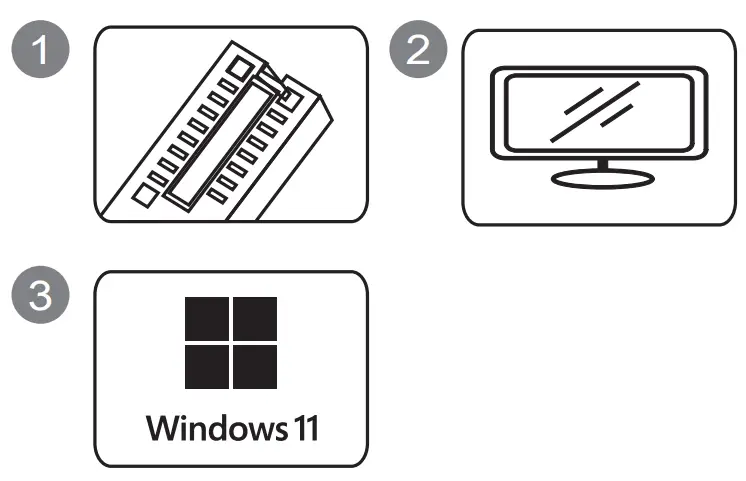 1

2

3

Windows 11