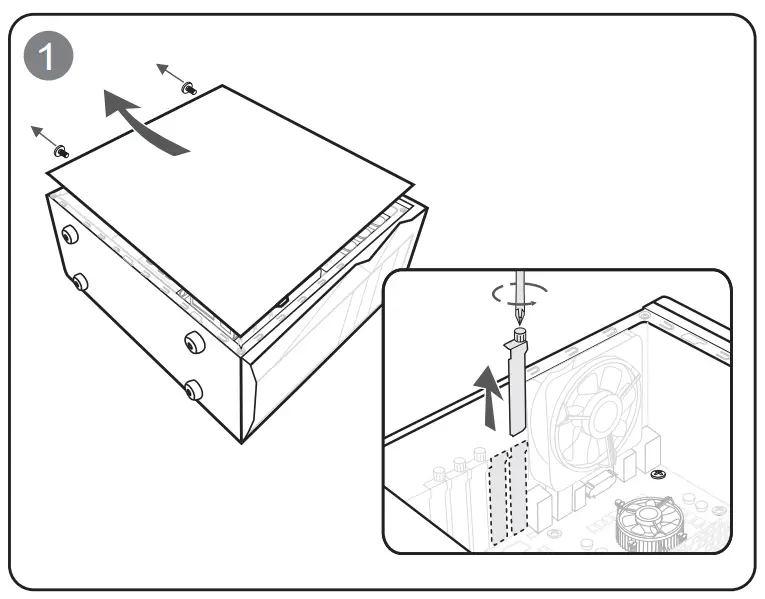 1