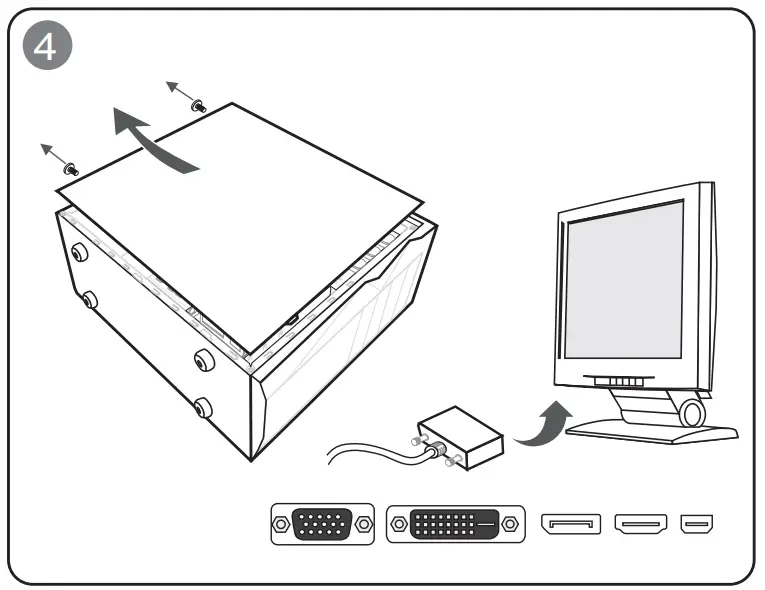 4