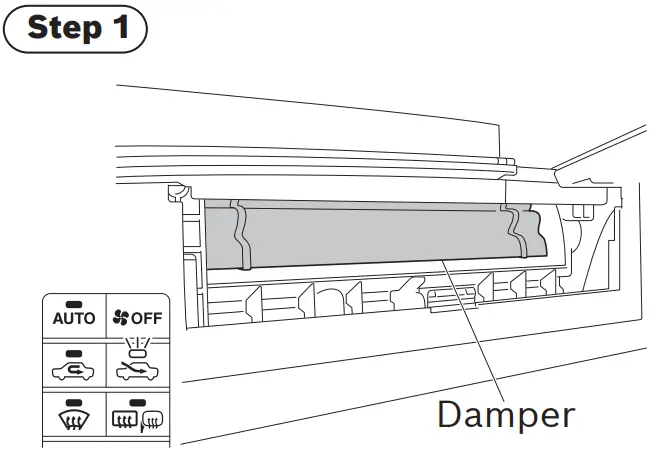 Step 1

AUTO
OFF

Damper