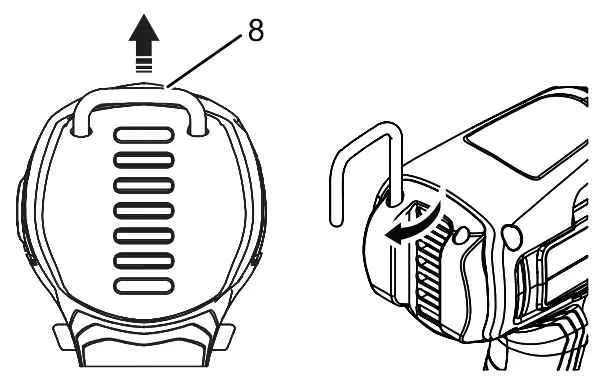 8