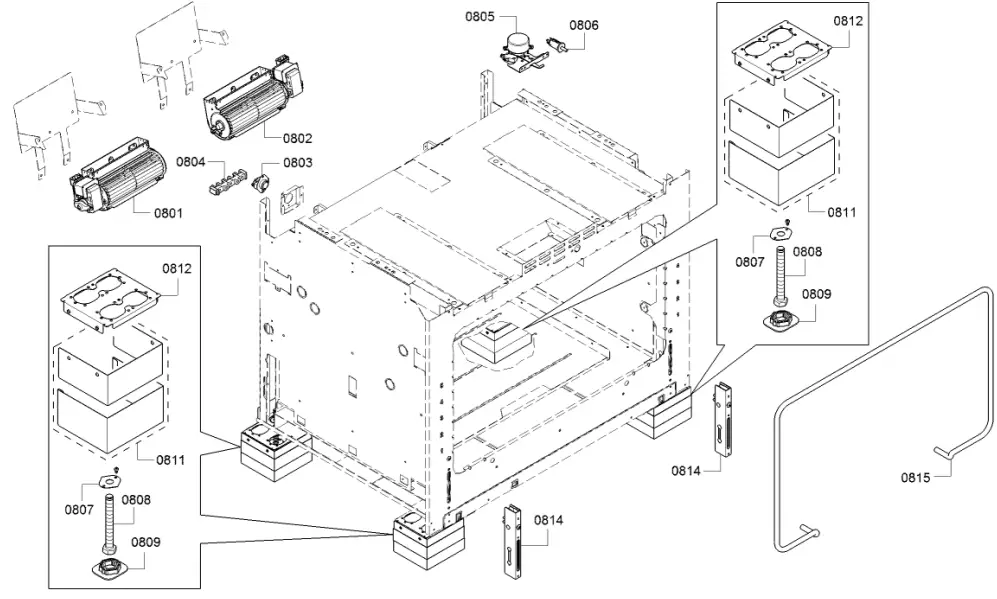 0805
0806
0812
0802
0804
0803
0801
0811
0807
0808
0809
0812
0811
0807
0808
0809
0814
0814
0815