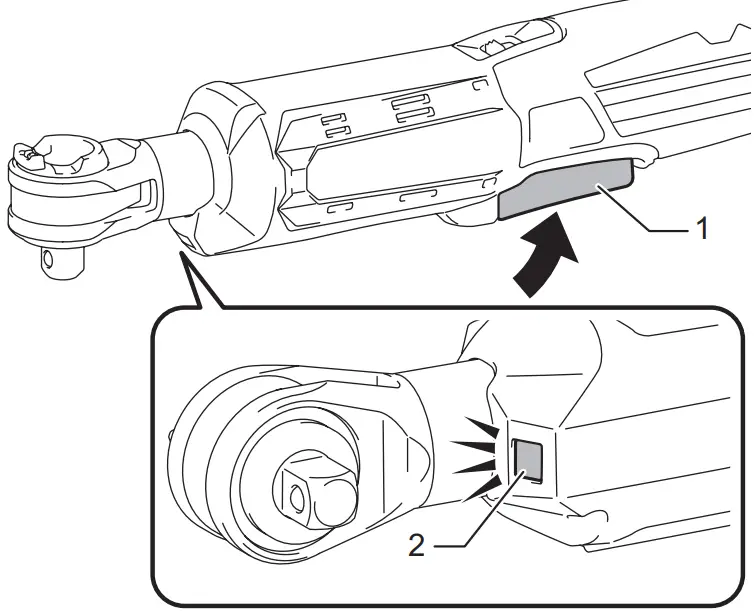 1

2