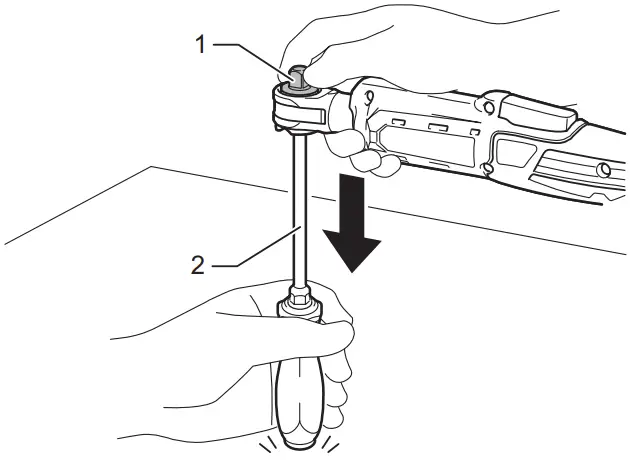 1

2