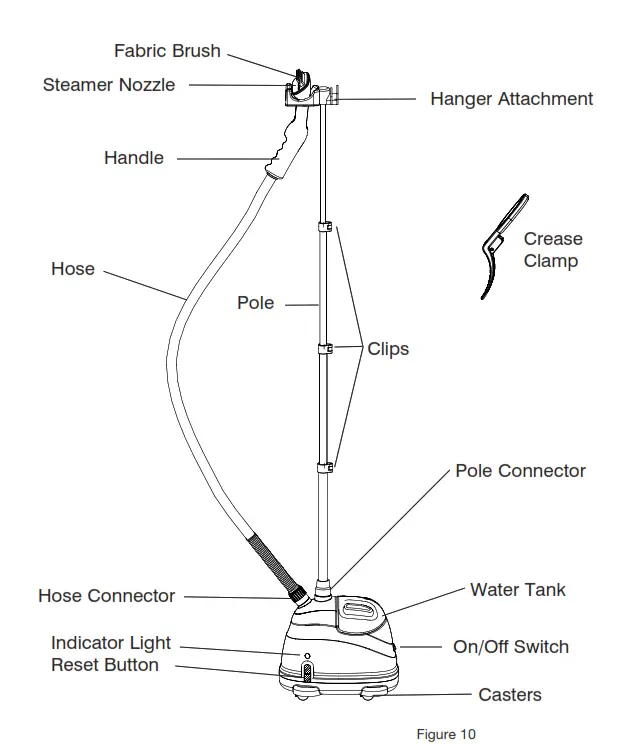 Fabric Brush
Steamer Nozzle
Hanger Attachment
Handle
Crease Clamp
Hose
Pole
Clips
Pole Connector
Hose Connector
Water Tank
Indicator Light
Reset Button
On/Off Switch
Casters

Figure 10