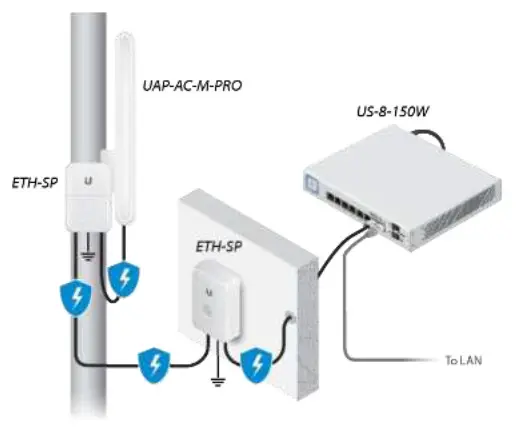 UAP-AC-M-PRO

US-8-150W

ETH-SP

ETH-SP

To LAN