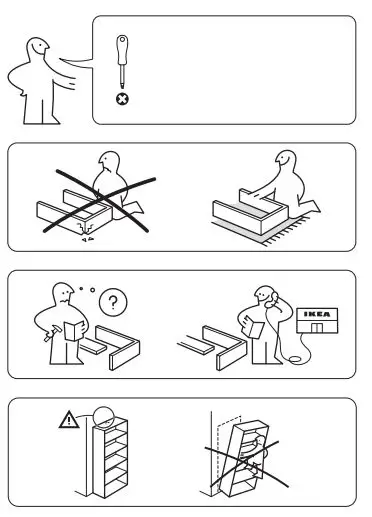 ?

IKEA