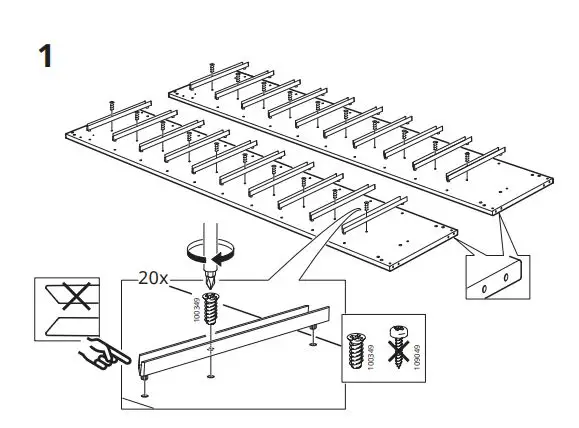 1

20x

100349

100349

109049