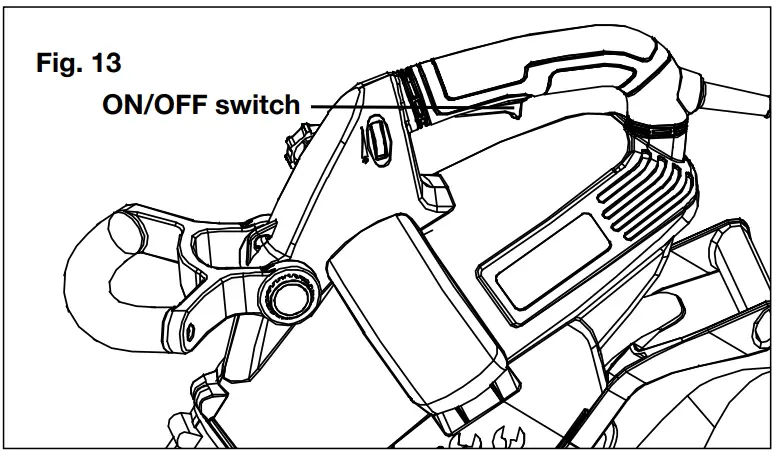 Fig. 13

ON/OFF switch