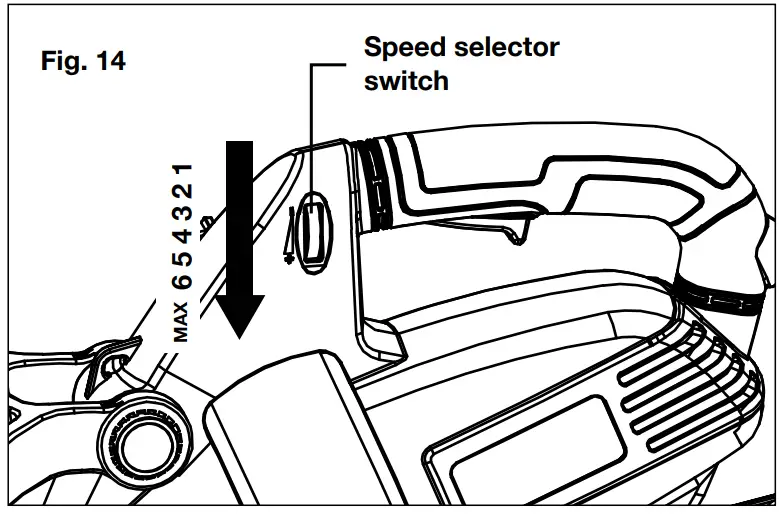 Fig. 14

Speed selector switch

MAX 6 5 4 3 2 1