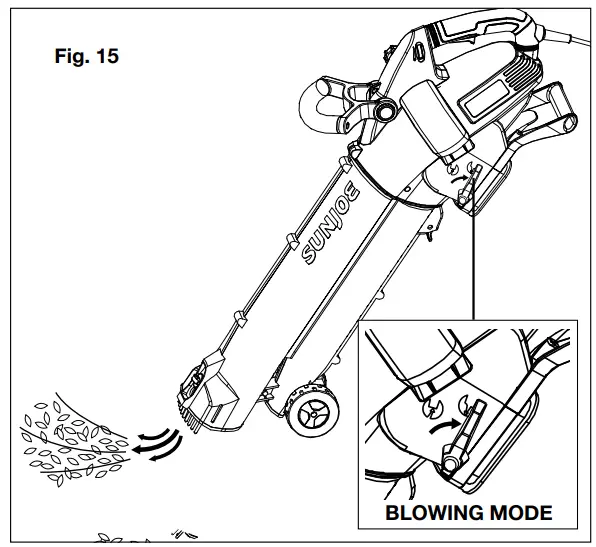 Fig. 15

SUNJOE

BLOWING MODE