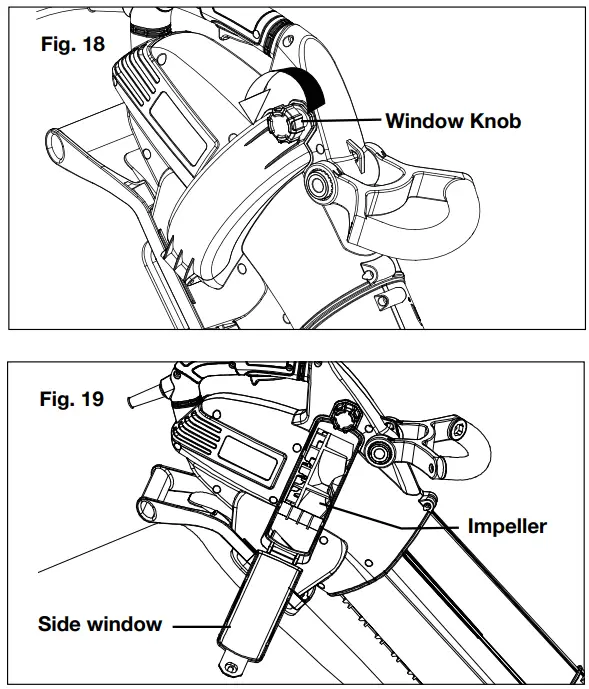 Fig. 18

Window Knob

Fig. 19

Impeller

Side window