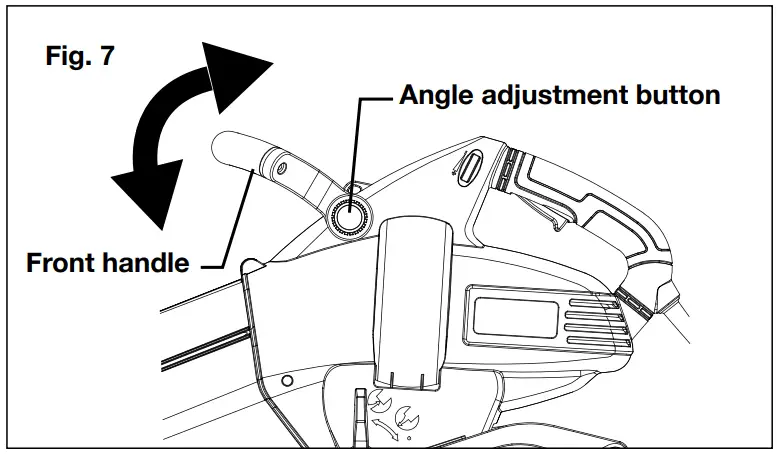 Fig. 7

Angle adjustment button

Front handle