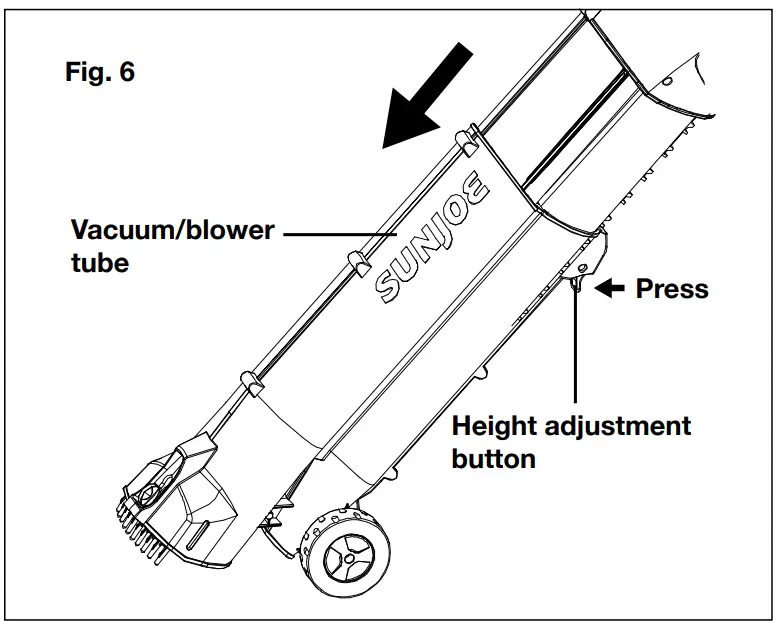 Fig. 6

Vacuum/blower tube

SUNJOE

Press

Height adjustment button