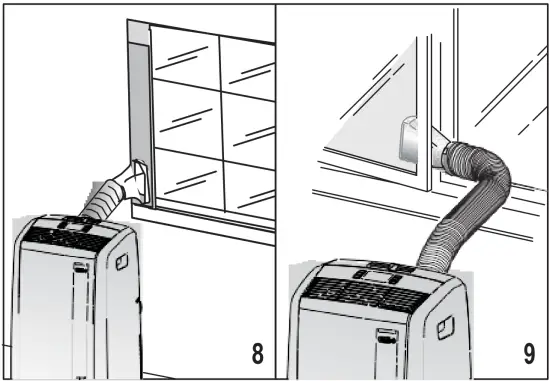 8

9