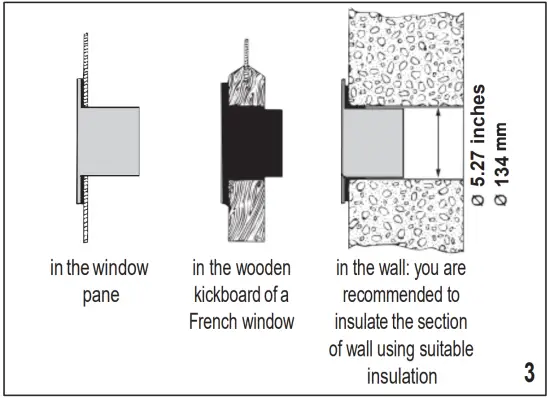 Ø 5.27 inches
Ø 134 mm

in the window pane

in the wooden kickboard of a French window

in the wall: you are recommended to insulate the section of wall using suitable insulation

3