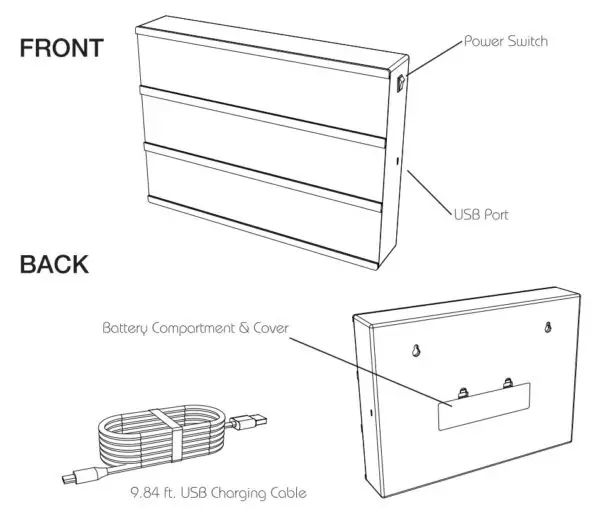 FRONT

Power Switch

USB Port

BACK

Battery Compartment & Cover

9.84 ft. USB Charging Cable